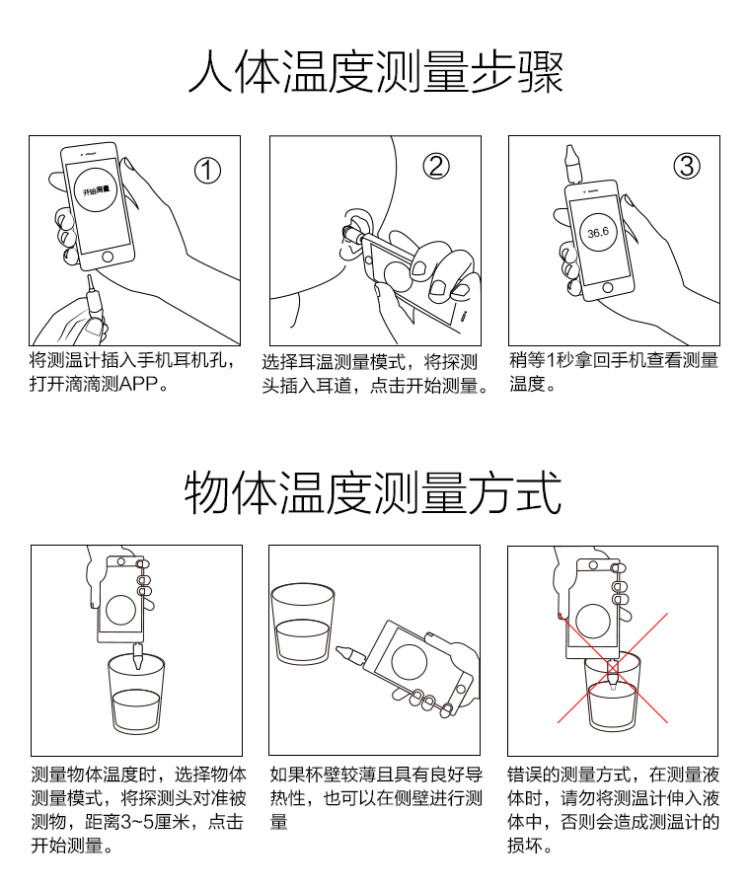 人体温度测量步骤

①

开始测量

将测温计插入手机耳机孔，打开滴滴测APP。

②

选择耳温测量模式，将探测头插入耳道，点击开始测量。

③

36.6

稍等1秒拿回手机查看测量温度。

物体温度测量方式

测量物体温度时，选择物体测量模式，将探测头对准被测物，距离3~5厘米，点击开始测量。

如果杯壁较薄且具有良好导热性，也可以在侧壁进行测量

错误的测量方式，在测量液体时，请勿将测温计伸入液体中，否则会造成测温计的损坏。